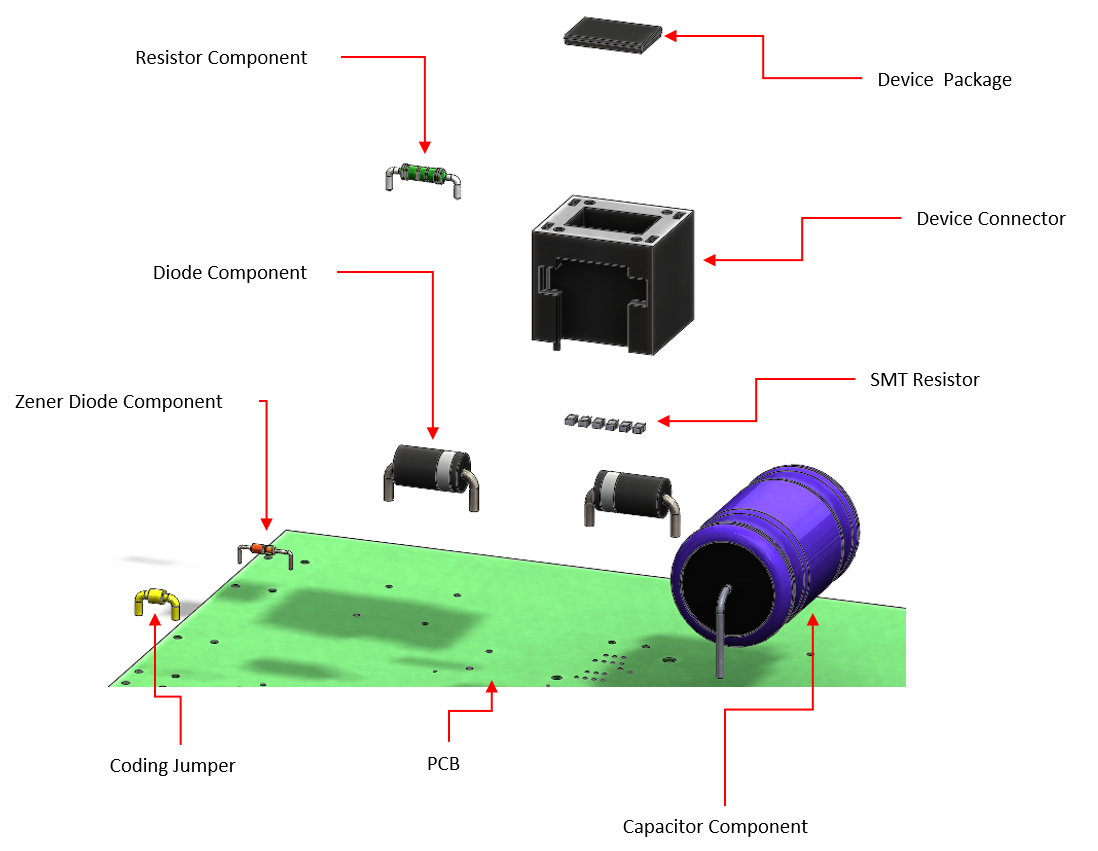 Resistor Component

Device  Package

Device Connector

Diode Component

SMT Resistor

Zener Diode Component

Coding Jumper

PCB

Capacitor Component