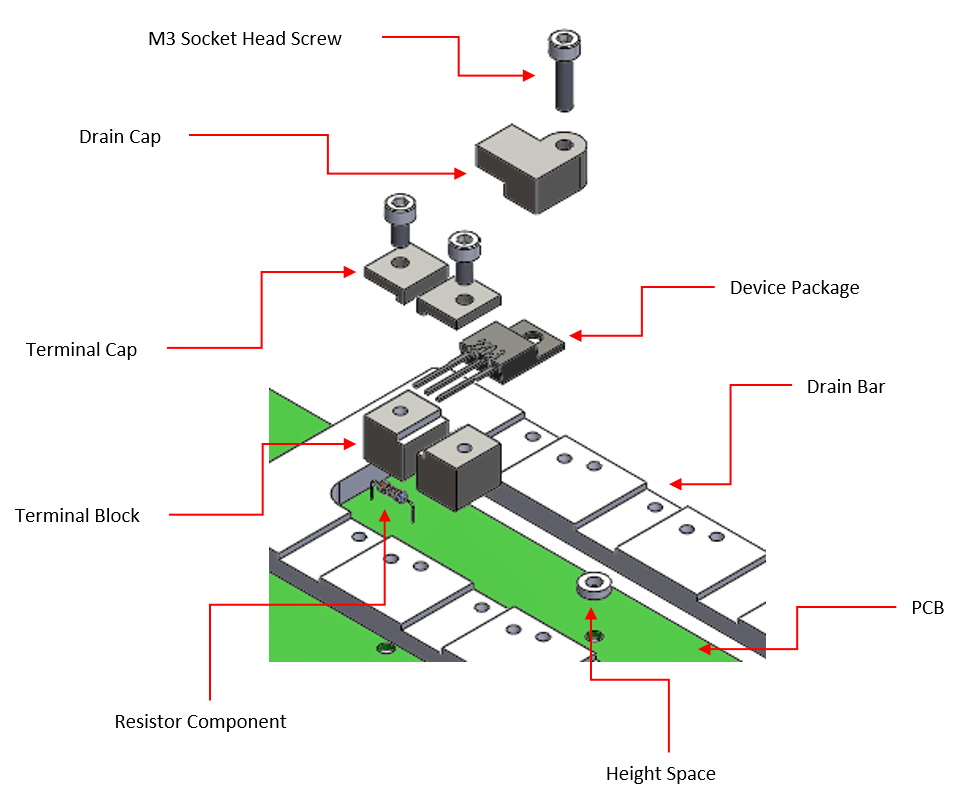 M3 Socket Head Screw

Drain Cap

Device Package

Terminal Cap

Drain Bar

Terminal Block

PCB

Resistor Component

Height Space